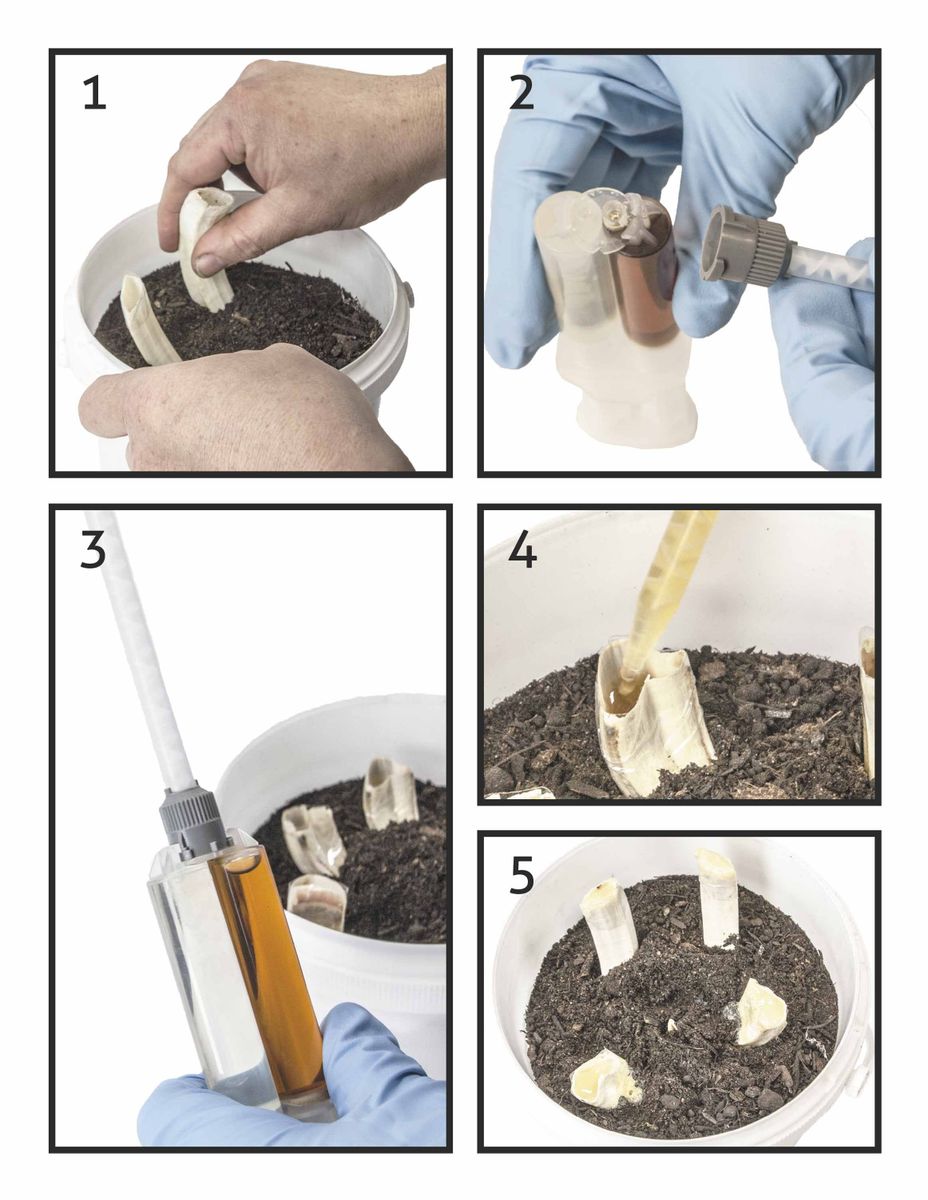 1

2

3

4

5